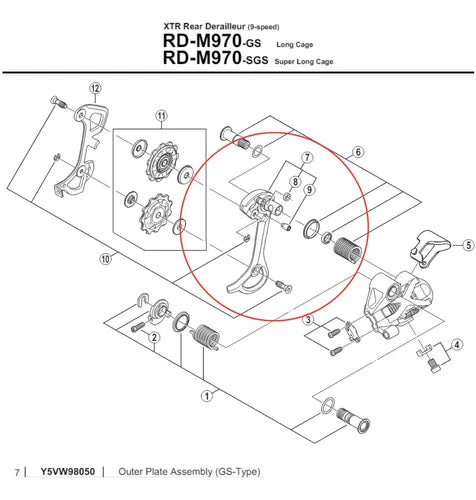 XTR Rear Derailleur (9-speed)
RD-M970-GS Long Cage
RD-M970-SGS Super Long Cage

12
11
7
6
8
9
5
10
3
2
4
1

7 | Y5VW98050 | Outer Plate Assembly (GS-Type)