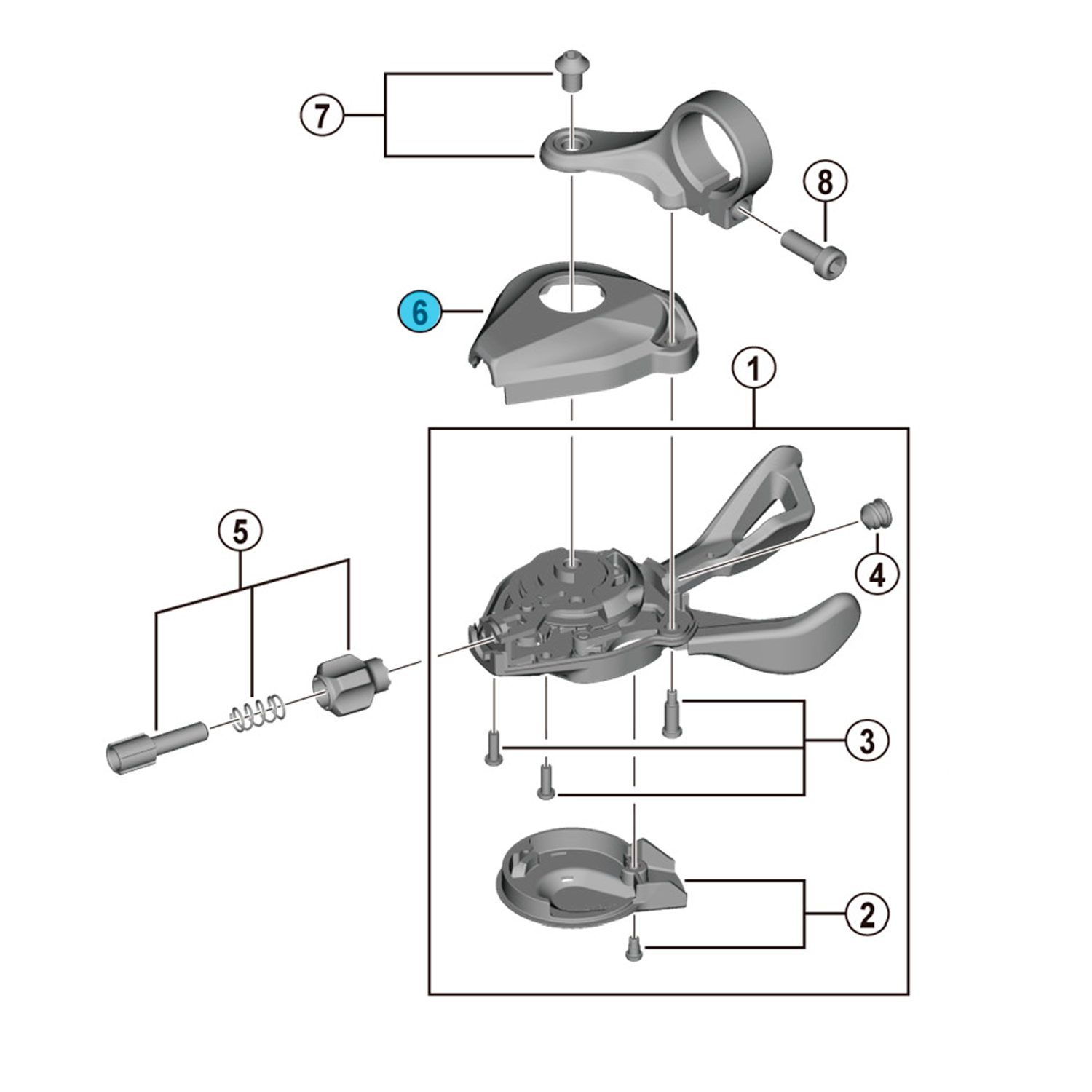 7
8
6
1
5
4
3
2