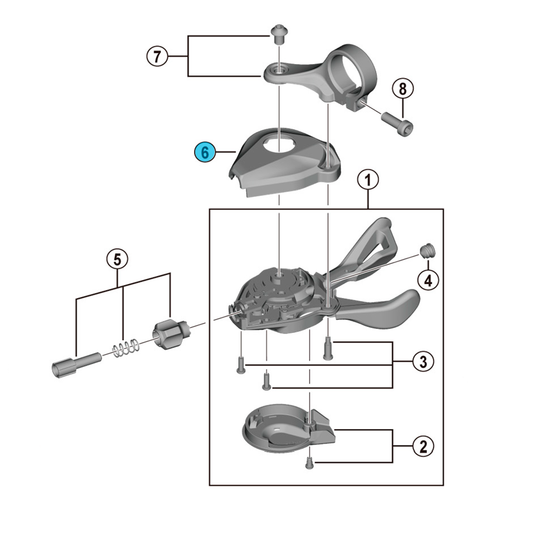 7
8
6
1
5
4
3
2